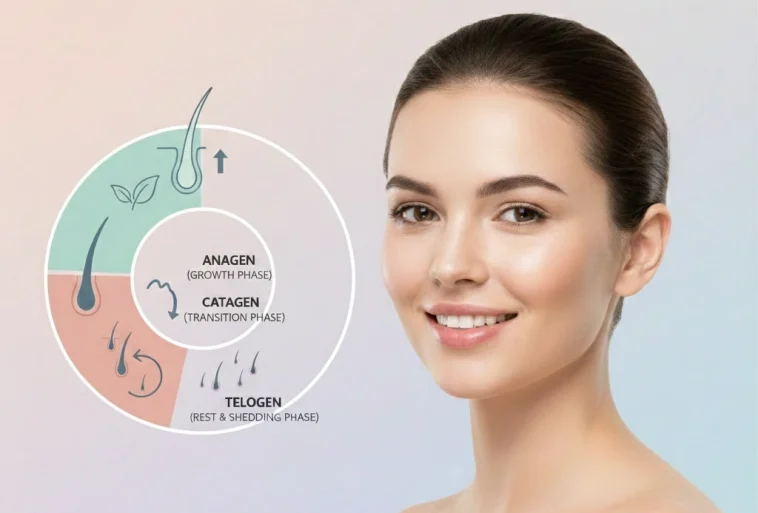 ANAGEN
(GROWTH PHASE)

CATAGEN
(TRANSITION PHASE)

TELOGEN
(REST & SHEDDING PHASE)